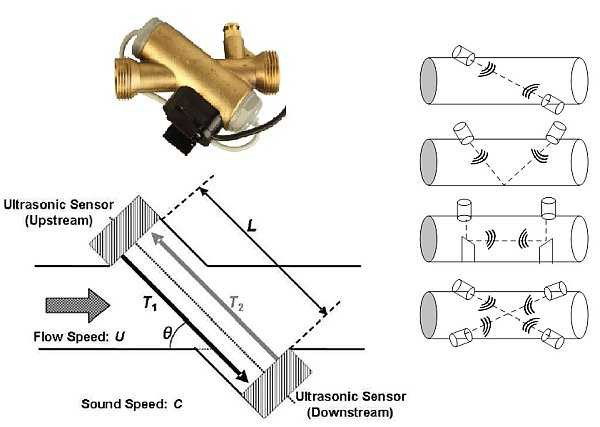 Ultrasonic Sensor (Upstream)

$L$

$T_1$

$T_2$

Flow Speed: $U$

$\theta$

Sound Speed: $C$

Ultrasonic Sensor (Downstream)